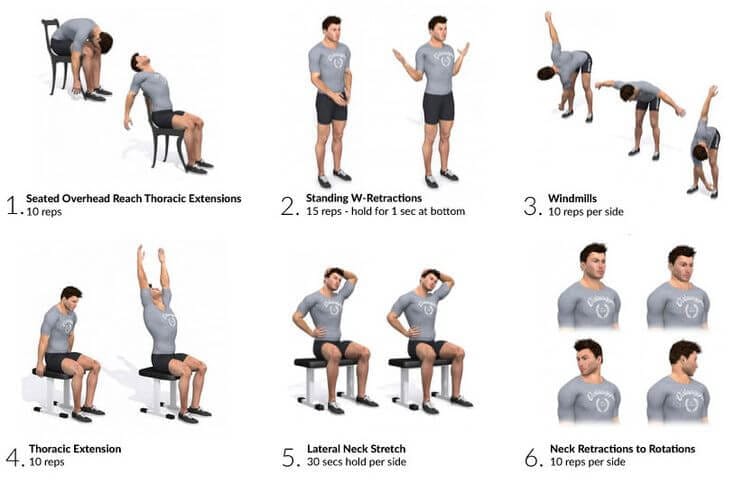 1. Seated Overhead Reach Thoracic Extensions
10 reps

2. Standing W-Retractions
15 reps - hold for 1 sec at bottom

3. Windmills
10 reps per side

4. Thoracic Extension
10 reps

5. Lateral Neck Stretch
30 secs hold per side

6. Neck Retractions to Rotations
10 reps per side